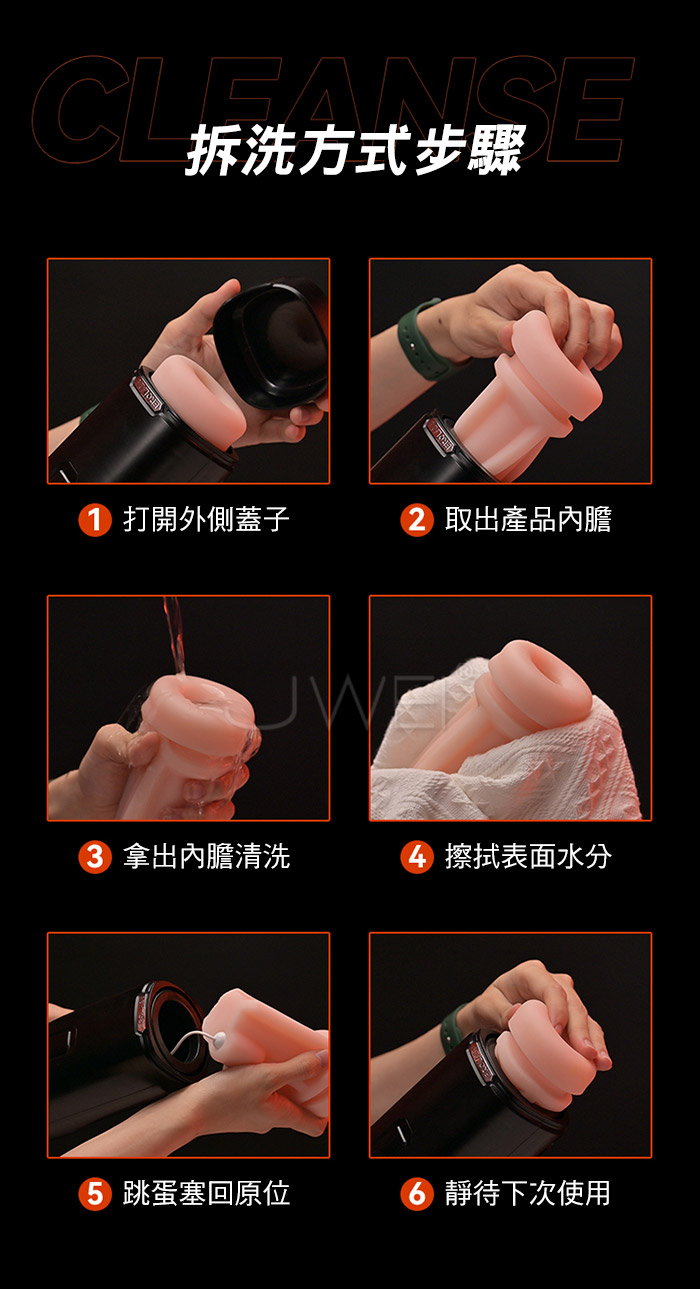 CLEANSE
拆洗方式步驟

1 打開外側蓋子

2 取出產品內膽

3 拿出內膽清洗

4 擦拭表面水分

5 跳蛋塞回原位

6 靜待下次使用